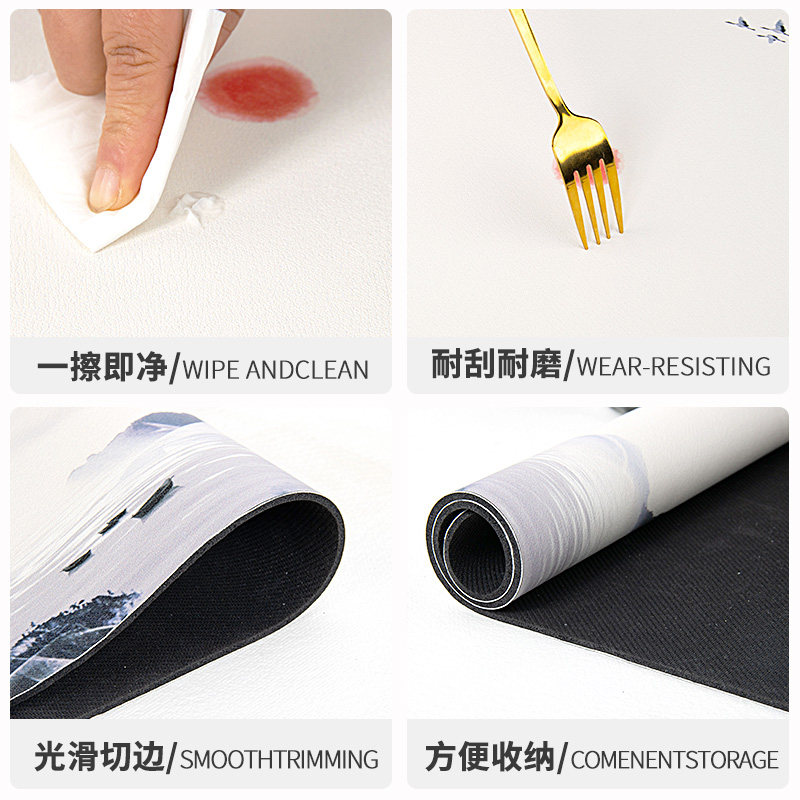 一擦即净/WIPE ANDCLEAN

耐刮耐磨/WEAR-RESISTING

光滑切边/SMOOTHTRIMMING

方便收纳/COMENENTSTORAGE