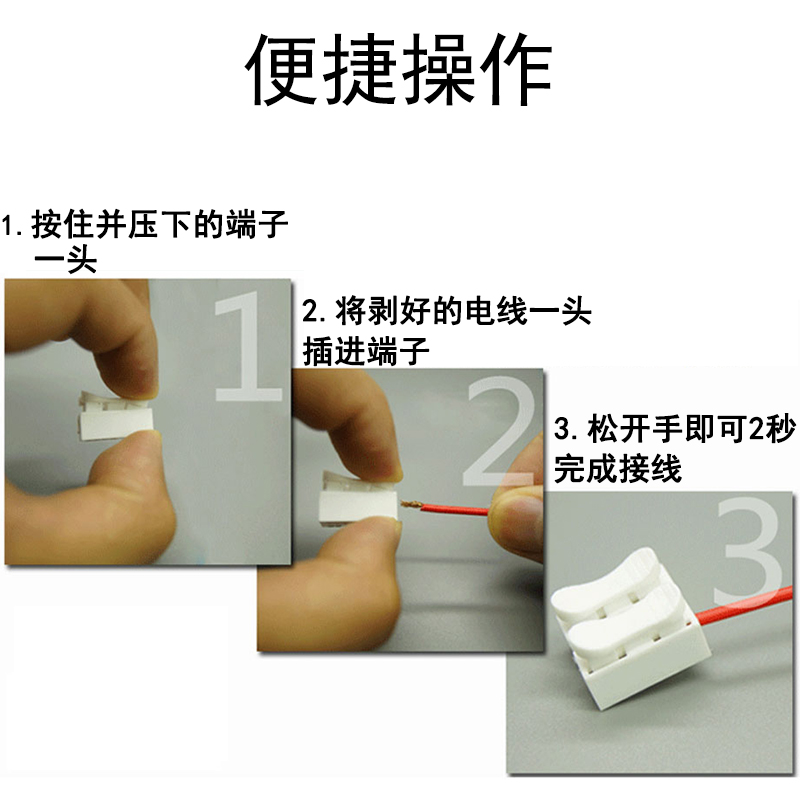 便捷操作

1. 按住并压下的端子一头

1

2. 将剥好的电线一头插进端子

2

3. 松开手即可2秒完成接线

3