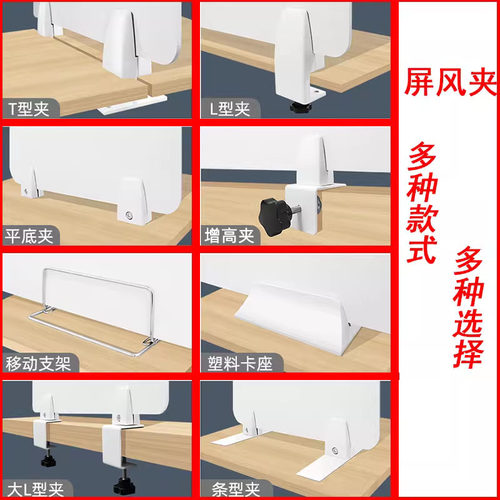 T型夹

L型夹

平底夹

增高夹

移动支架

塑料卡座

大L型夹

条型夹

屏风夹

多种款式

多种选择