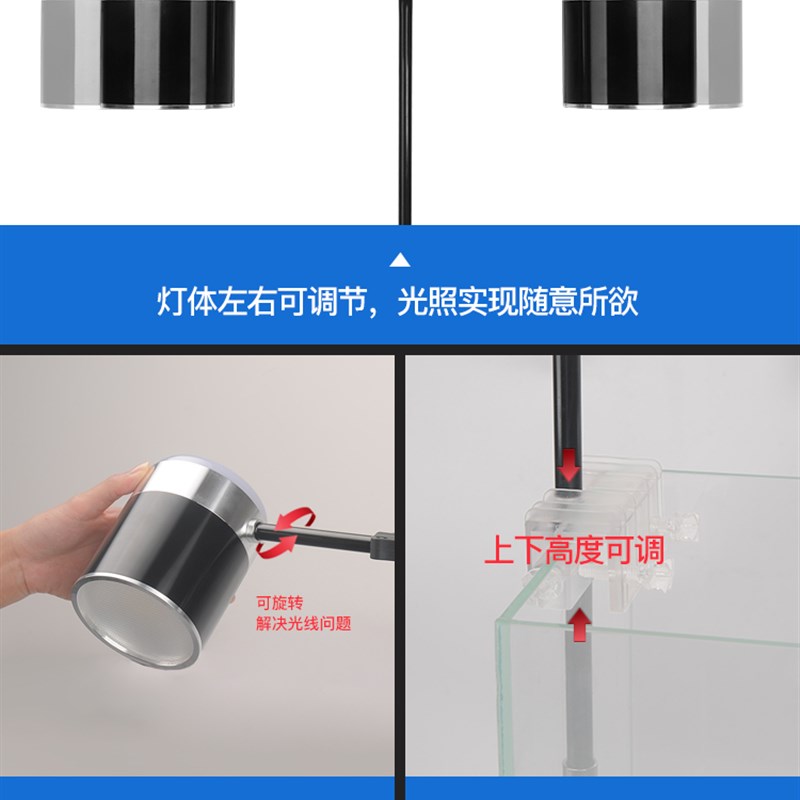 灯体左右可调节，光照实现随意所欲

可旋转
解决光线问题

上下高度可调