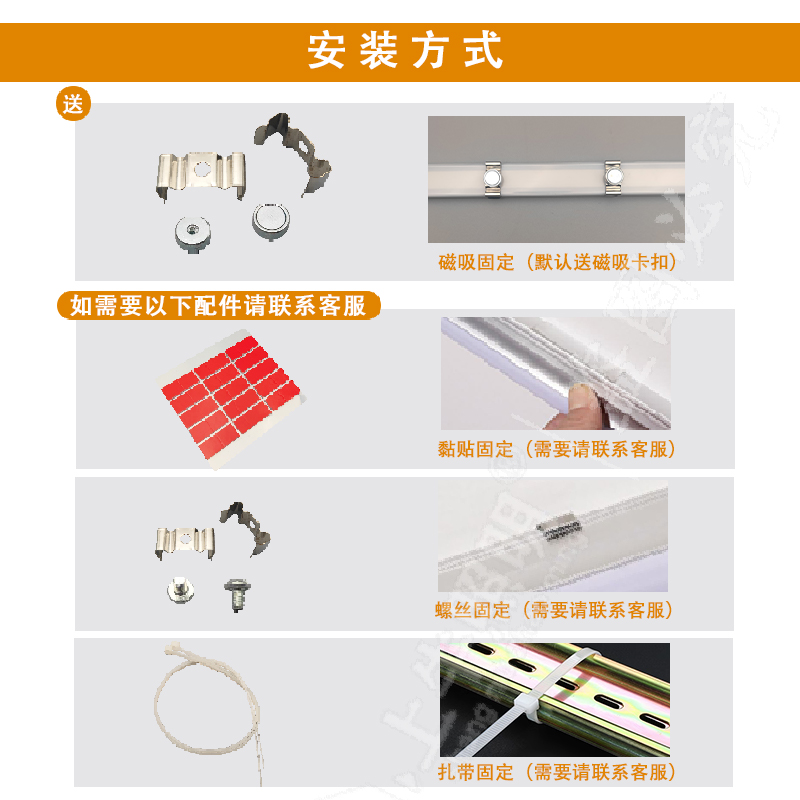 安装方式

送

磁吸固定（默认送磁吸卡扣）

如需要以下配件请联系客服

黏贴固定（需要请联系客服）

螺丝固定（需要请联系客服）

扎带固定（需要请联系客服）