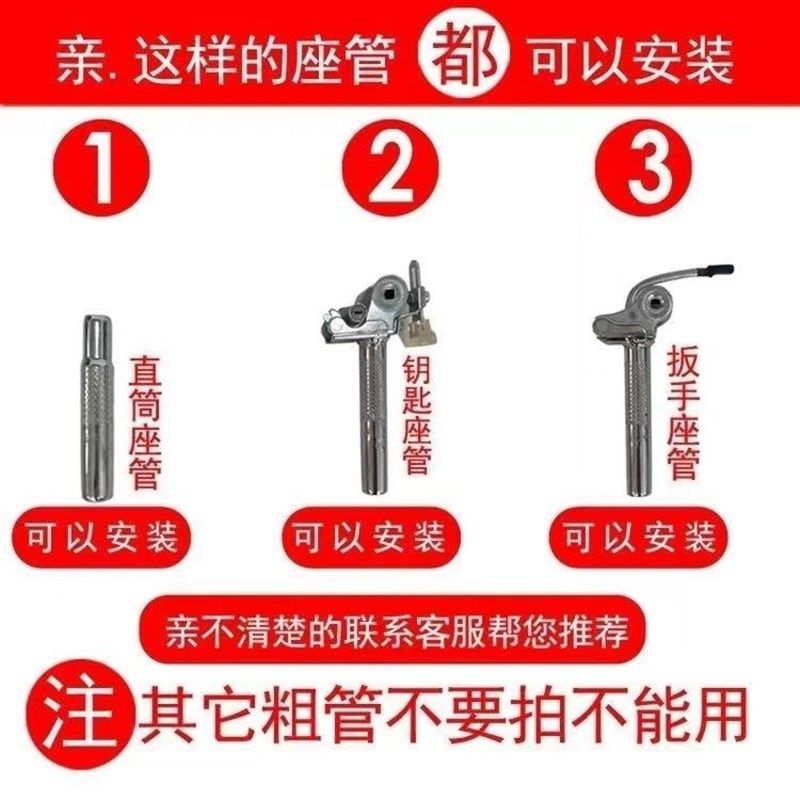 亲. 这样的座管 都 可以安装

1

2

3

直筒座管

钥匙座管

扳手座管

可以安装

可以安装

可以安装

亲不清楚的联系客服帮您推荐

注 其它粗管不要拍不能用