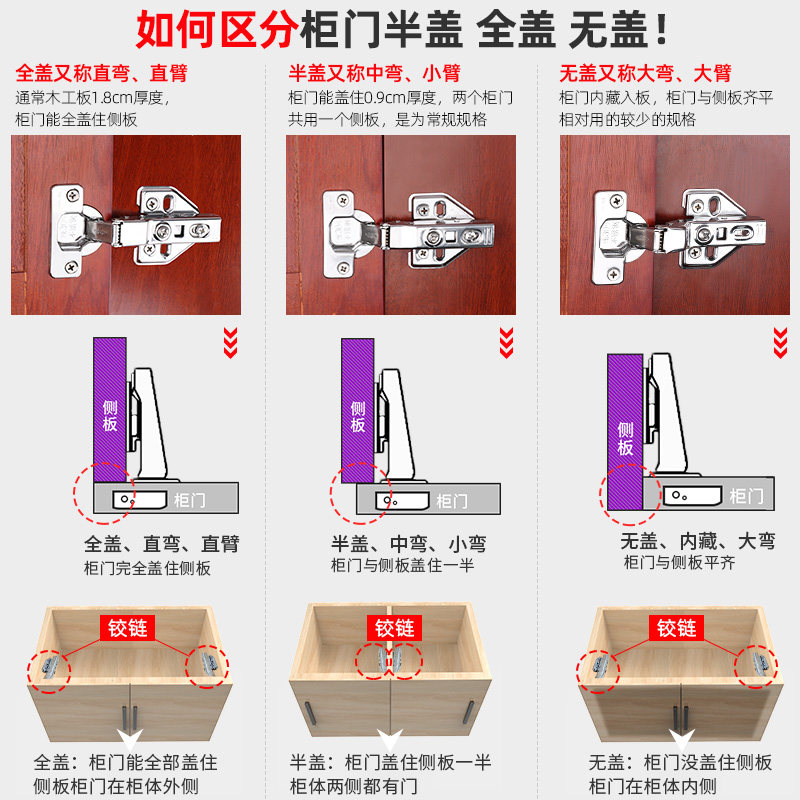 如何区分柜门半盖 全盖 无盖！

全盖又称直弯、直臂
通常木工板1.8cm厚度，柜门能全盖住侧板

侧板
柜门

全盖、直弯、直臂
柜门完全盖住侧板

铰链

全盖：柜门能全部盖住侧板柜门在柜体外侧

半盖又称中弯、小臂
柜门能盖住0.9cm厚度，两个柜门共用一个侧板，是为常规规格

侧板
柜门

半盖、中弯、小弯
柜门与侧板盖住一半

铰链

半盖：柜门盖住侧板一半柜体两侧都有门

无盖又称大弯、大臂
柜门内藏入板，柜门与侧板齐平相对用的较少的规格

侧板
柜门

无盖、内藏、大弯
柜门与侧板平齐

铰链

无盖：柜门没盖住侧板柜门在柜体内侧