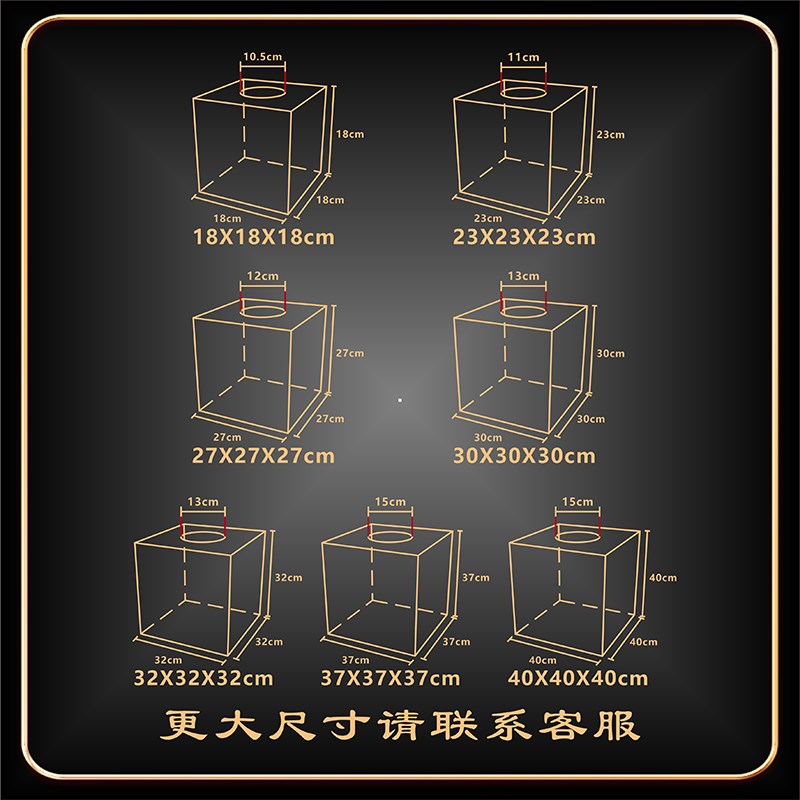 10.5cm
18cm
18cm
18cm
18X18X18cm

11cm
23cm
23cm
23cm
23X23X23cm

12cm
27cm
27cm
27cm
27X27X27cm

13cm
30cm
30cm
30cm
30X30X30cm

13cm
32cm
32cm
32cm
32X32X32cm

15cm
37cm
37cm
37cm
37X37X37cm

15cm
40cm
40cm
40cm
40X40X40cm

更大尺寸请联系客服