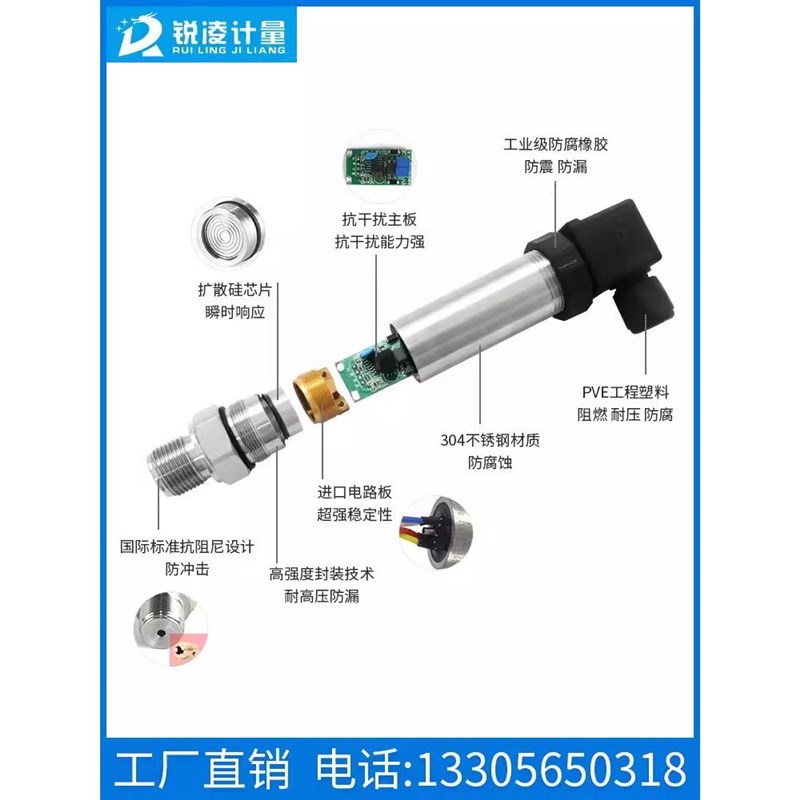 锐凌计量
RUI LING JI LIANG

工业级防腐橡胶
防震 防漏

抗干扰主板
抗干扰能力强

扩散硅芯片
瞬时响应

PVE工程塑料
阻燃 耐压 防腐

304不锈钢材质
防腐蚀

进口电路板
超强稳定性

国际标准抗阻尼设计
防冲击

高强度封装技术
耐高压防漏

工厂直销 电话:13305650318