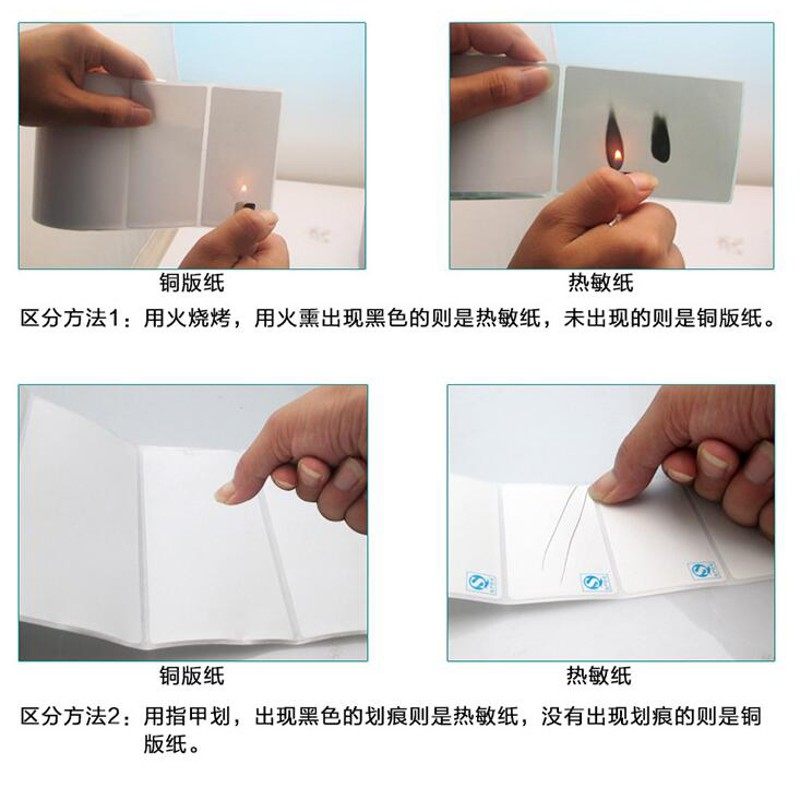 铜版纸

热敏纸

区分方法1：用火烧烤，用火熏出现黑色的则是热敏纸，未出现的则是铜版纸。

铜版纸

热敏纸

区分方法2：用指甲划，出现黑色的划痕则是热敏纸，没有出现划痕的则是铜版纸。