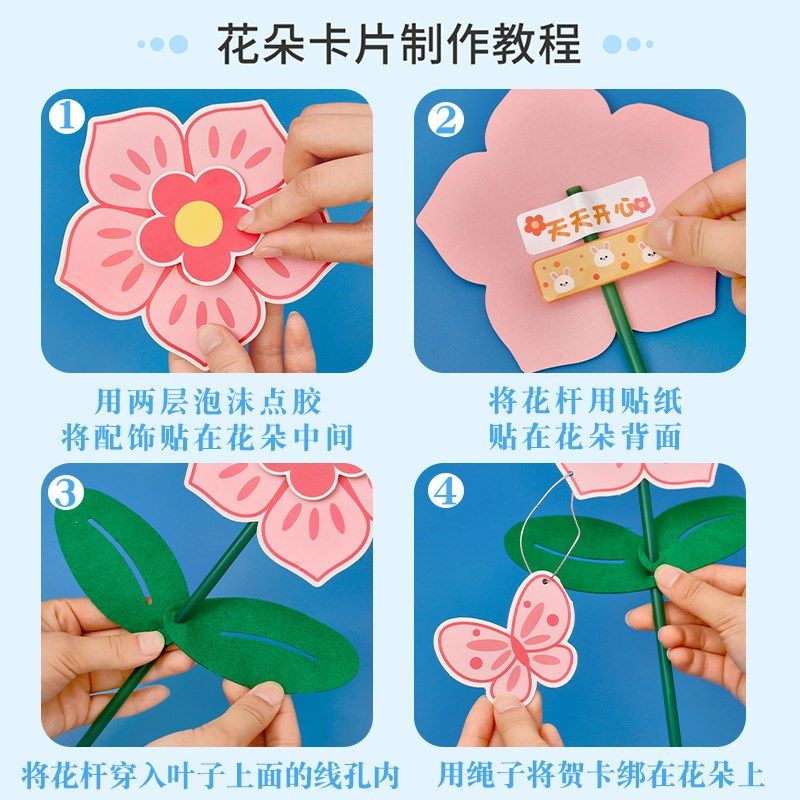 花朵卡片制作教程

①

用两层泡沫点胶
将配饰贴在花朵中间

②

天天开心

将花杆用贴纸
贴在花朵背面

③

将花杆穿入叶子上面的线孔内

④

用绳子将贺卡绑在花朵上