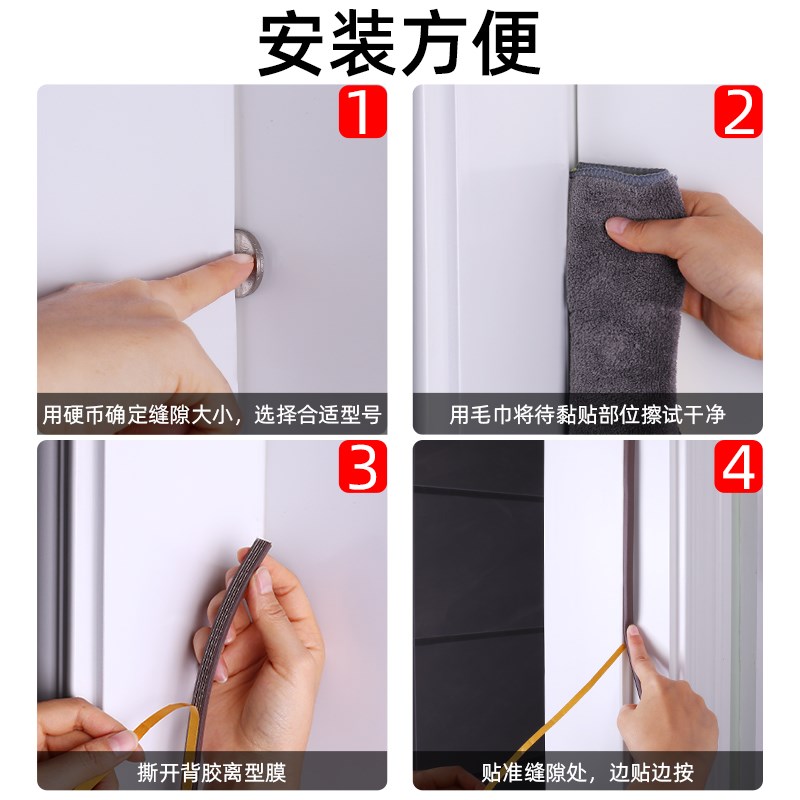 安装方便

1
用硬币确定缝隙大小，选择合适型号

2
用毛巾将待黏贴部位擦试干净

3
撕开背胶离型膜

4
贴准缝隙处，边贴边按