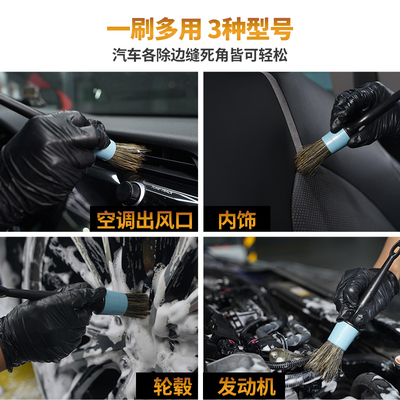 一刷多用 3种型号
汽车各除边缝死角皆可轻松

空调出风口

内饰

轮毂

发动机