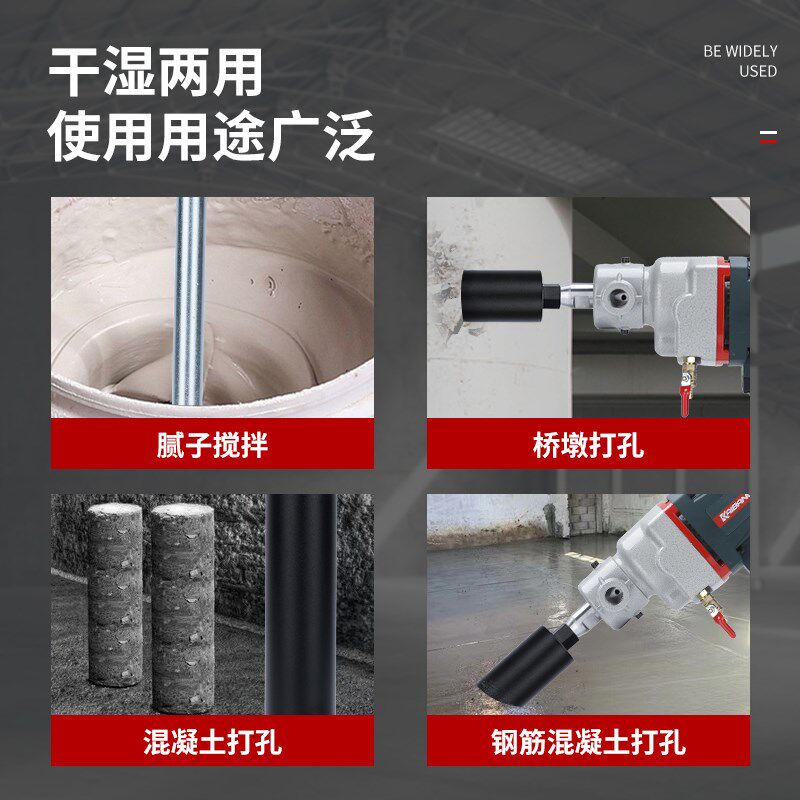 干湿两用
使用用途广泛

BE WIDELY USED

腻子搅拌

桥墩打孔

混凝土打孔

钢筋混凝土打孔