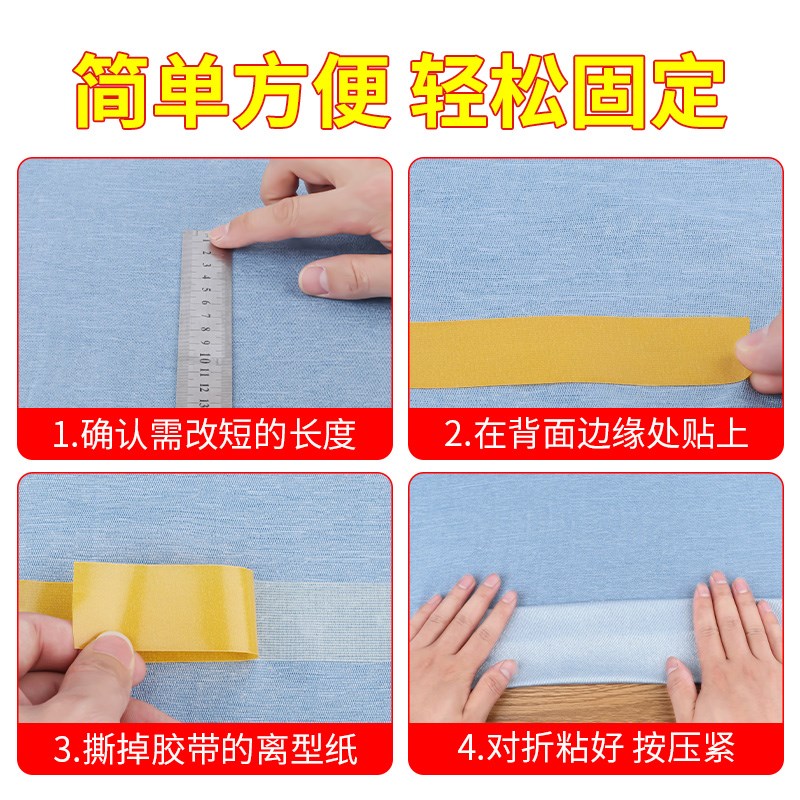 简单方便 轻松固定

1 2 3 4 5 6 7 8 9 10 11 12 13

1.确认需改短的长度

2.在背面边缘处贴上

3.撕掉胶带的离型纸

4.对折粘好 按压紧