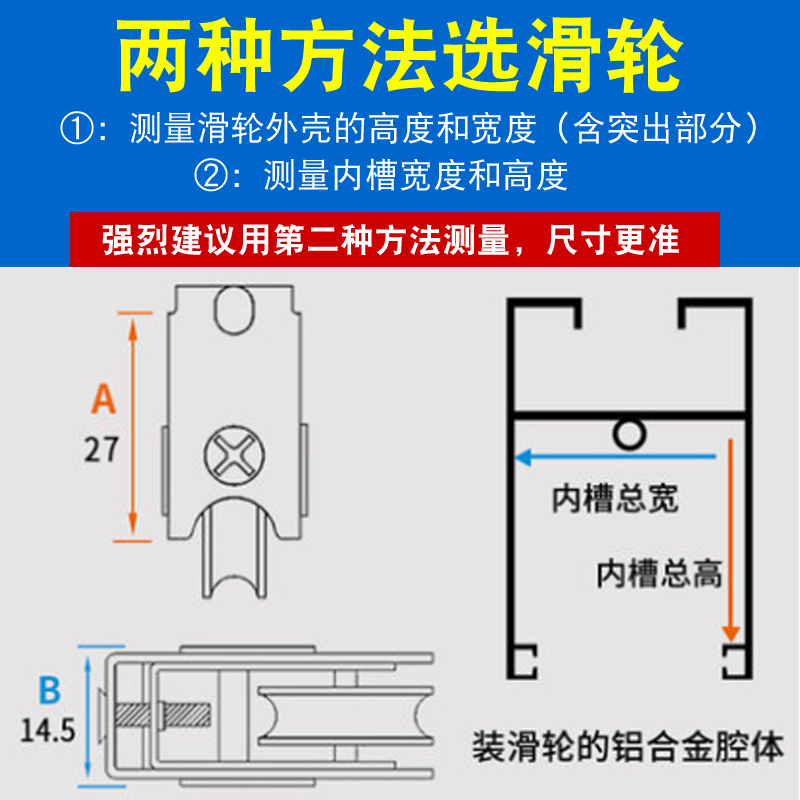 两种方法选滑轮

①：测量滑轮外壳的高度和宽度（含突出部分）

②：测量内槽宽度和高度

强烈建议用第二种方法测量，尺寸更准

A
27

B
14.5

内槽总宽

内槽总高

装滑轮的铝合金腔体