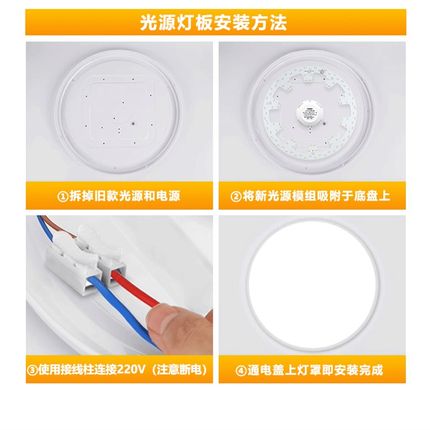 光源灯板安装方法

①拆掉旧款光源和电源

②将新光源模组吸附于底盘上

③使用接线柱连接220V（注意断电）

④通电盖上灯罩即安装完成