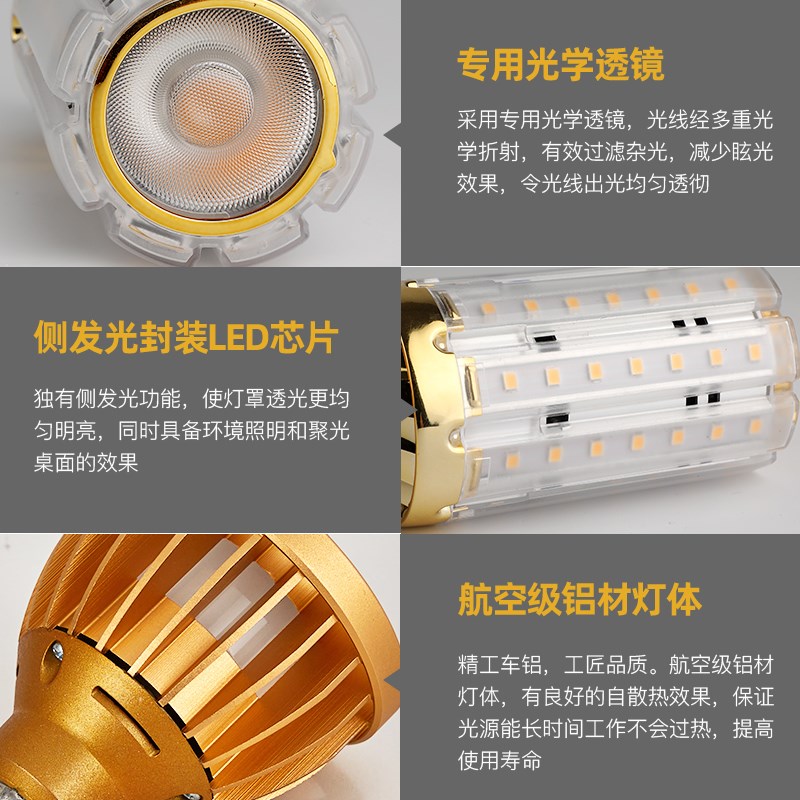 专用光学透镜

采用专用光学透镜，光线经多重光学折射，有效过滤杂光，减少眩光效果，令光线出光均匀透彻

侧发光封装LED芯片

独有侧发光功能，使灯罩透光更均匀明亮，同时具备环境照明和聚光桌面的效果

航空级铝材灯体

精工车铝，工匠品质。航空级铝材灯体，有良好的自散热效果，保证光源能长时间工作不会过热，提高使用寿命