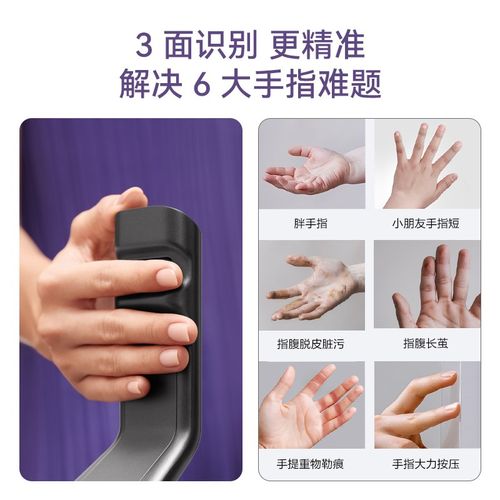 3 面识别 更精准
解决 6 大手指难题

胖手指

小朋友手指短

指腹脱皮脏污

指腹长茧

手提重物勒痕

手指大力按压