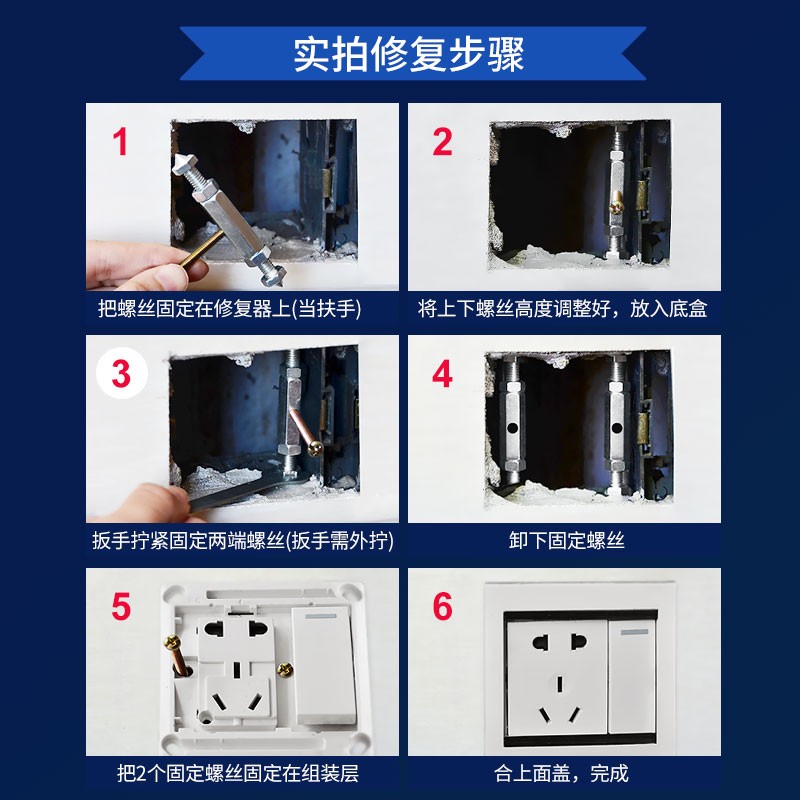 实拍修复步骤

1

把螺丝固定在修复器上(当扶手)

2

将上下螺丝高度调整好，放入底盒

3

扳手拧紧固定两端螺丝(扳手需外拧)

4

卸下固定螺丝

5

把2个固定螺丝固定在组装层

6

合上面盖，完成