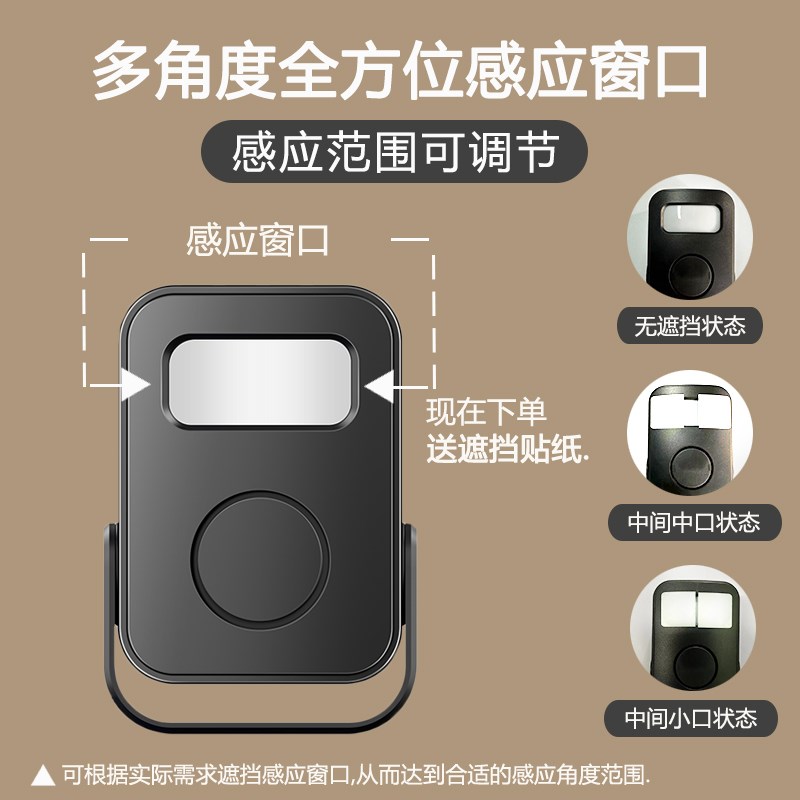 多角度全方位感应窗口

感应范围可调节

感应窗口

现在下单
送遮挡贴纸.

无遮挡状态

中间中口状态

中间小口状态

▲ 可根据实际需求遮挡感应窗口,从而达到合适的感应角度范围.