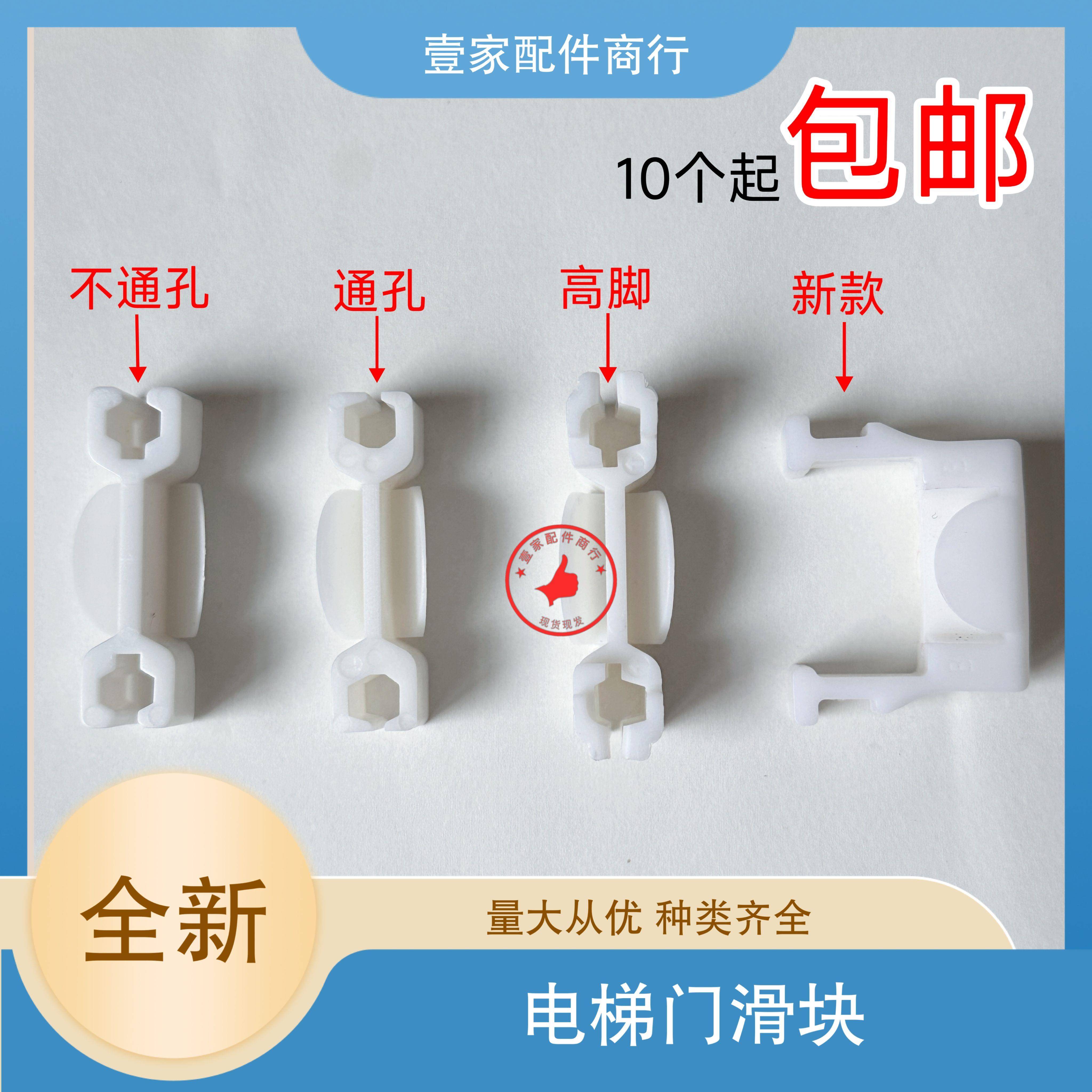 壹家配件商行

10个起 包邮

不通孔

通孔

高脚

新款

壹家配件商行

现货现发

全新

量大从优 种类齐全

电梯门滑块