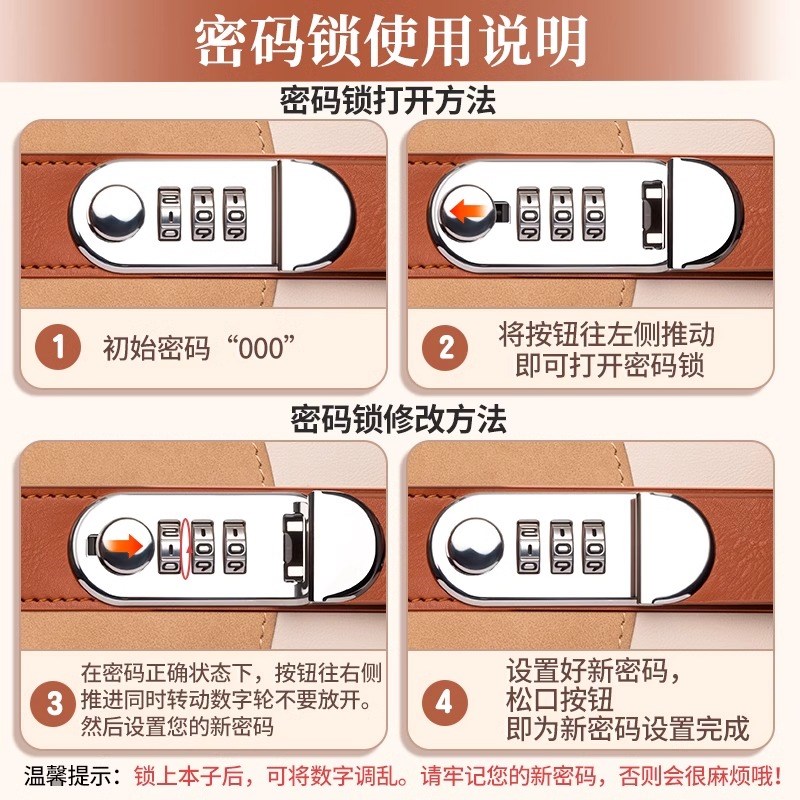 密码锁使用说明

密码锁打开方法

1 初始密码“000”

2 将按钮往左侧推动 即可打开密码锁

密码锁修改方法

3 在密码正确状态下，按钮往右侧推进同时转动数字轮不要放开。然后设置您的新密码

4 设置好新密码，松口按钮 即为新密码设置完成

温馨提示：锁上本子后，可将数字调乱。请牢记您的新密码，否则会很麻烦哦！