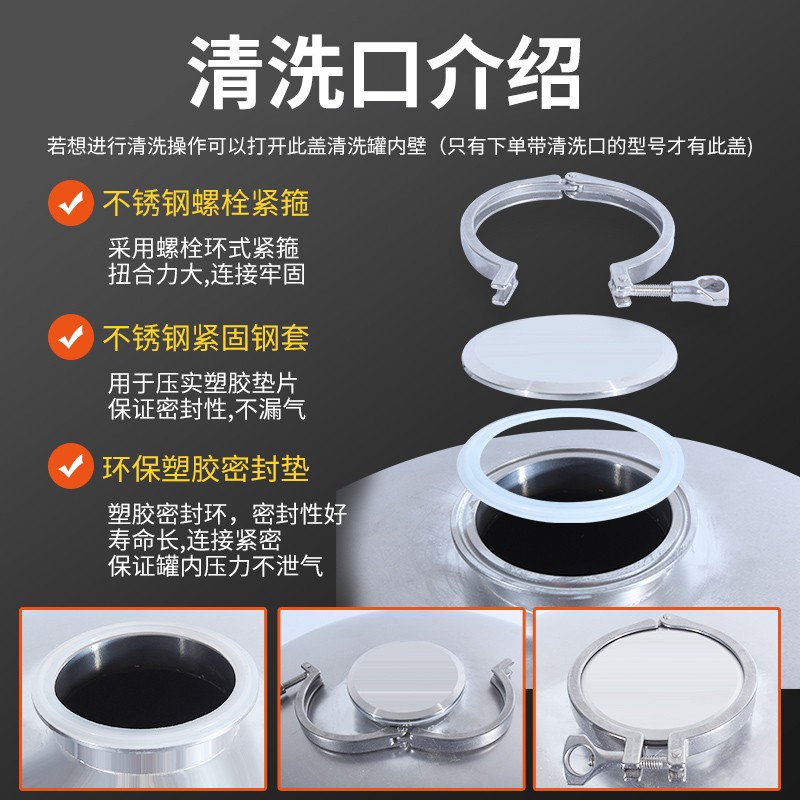 清洗口介绍

若想进行清洗操作可以打开此盖清洗罐内壁（只有下单带清洗口的型号才有此盖)

不锈钢螺栓紧箍

采用螺栓环式紧箍
扭合力大,连接牢固

不锈钢紧固钢套

用于压实塑胶垫片
保证密封性,不漏气

环保塑胶密封垫

塑胶密封环，密封性好
寿命长,连接紧密
保证罐内压力不泄气