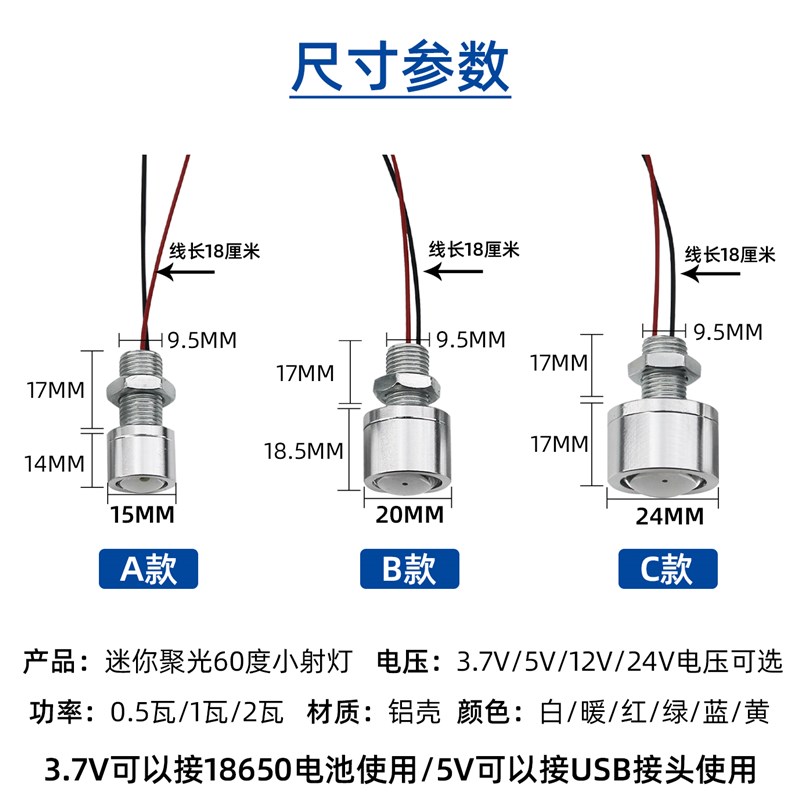 尺寸参数

线长18厘米
9.5MM
17MM
14MM
15MM
A款

线长18厘米
9.5MM
17MM
18.5MM
20MM
B款

线长18厘米
9.5MM
17MM
17MM
24MM
C款

产品：迷你聚光60度小射灯 电压：3.7V/5V/12V/24V电压可选

功率：0.5瓦/1瓦/2瓦 材质：铝壳 颜色：白/暖/红/绿/蓝/黄

3.7V可以接18650电池使用/5V可以接USB接头使用