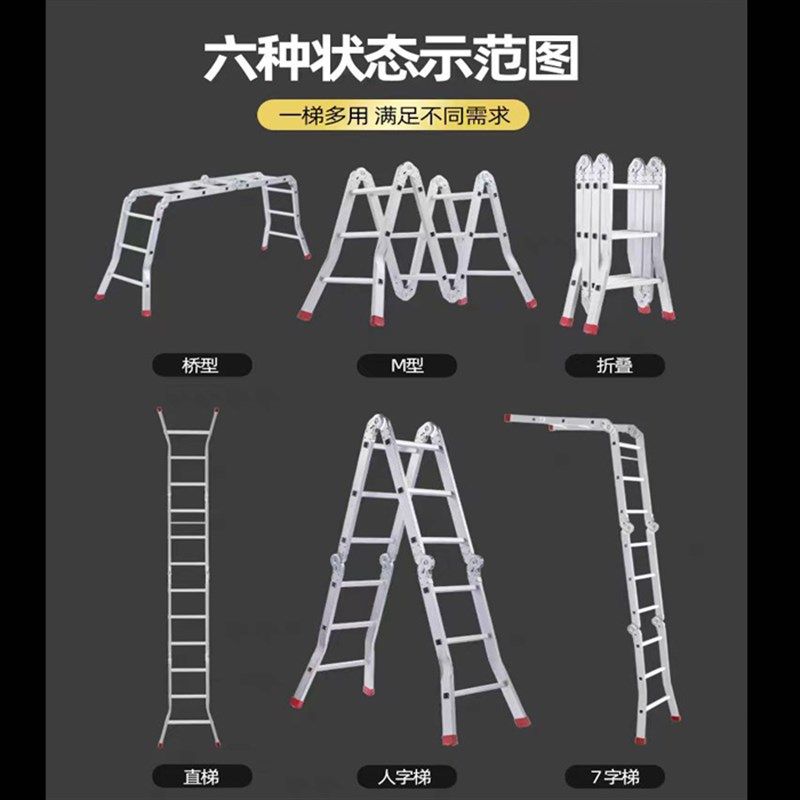 六种状态示范图

一梯多用 满足不同需求

桥型

M型

折叠

直梯

人字梯

7字梯