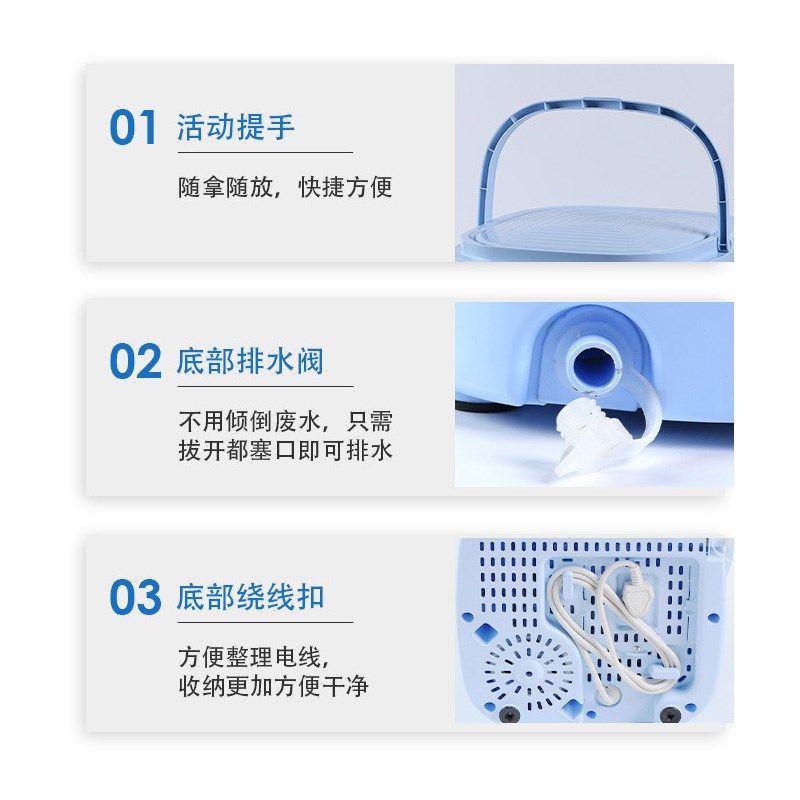 01 活动提手

随拿随放，快捷方便

02 底部排水阀

不用倾倒废水，只需拔开都塞口即可排水

03 底部绕线扣

方便整理电线，收纳更加方便干净