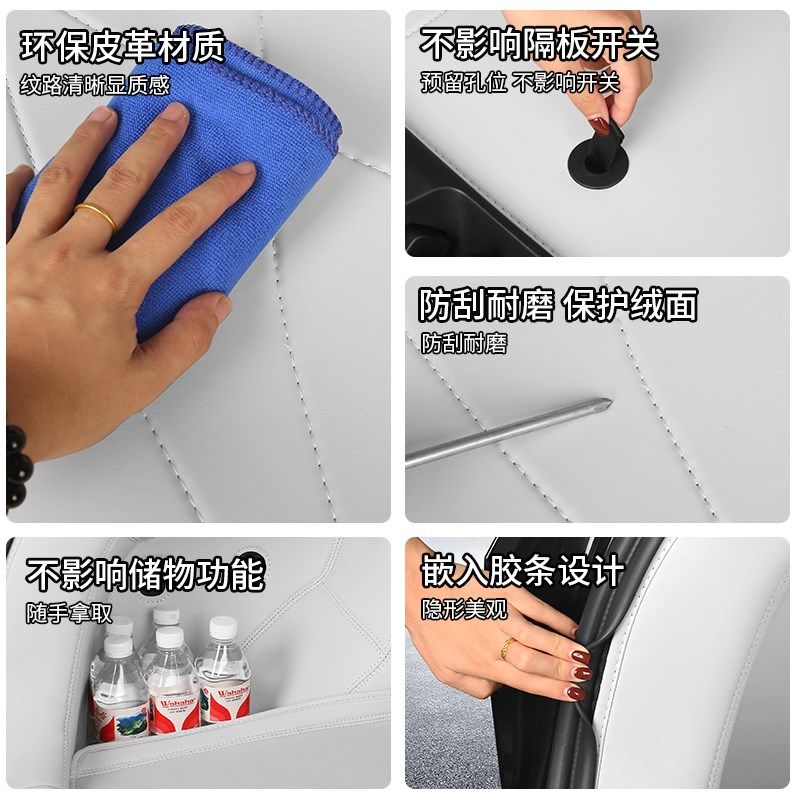 环保皮革材质
纹路清晰显质感

不影响隔板开关
预留孔位 不影响开关

防刮耐磨 保护绒面
防刮耐磨

不影响储物功能
随手拿取

Wahaha
Wahaha
Wahaha

嵌入胶条设计
隐形美观