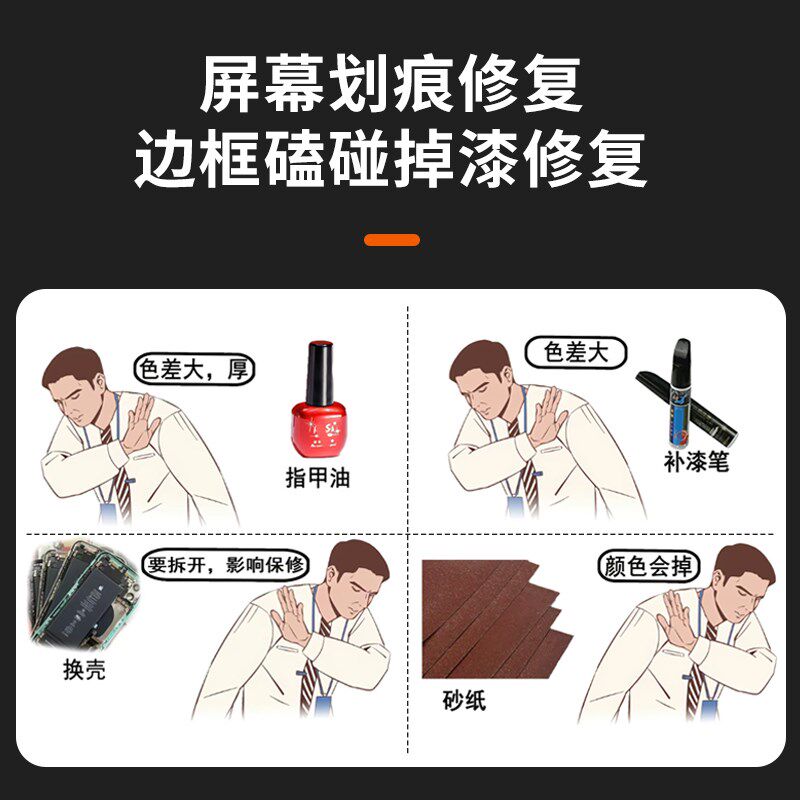 屏幕划痕修复
边框磕碰掉漆修复

色差大，厚

指甲油

色差大

补漆笔

要拆开，影响保修

换壳

颜色会掉

砂纸