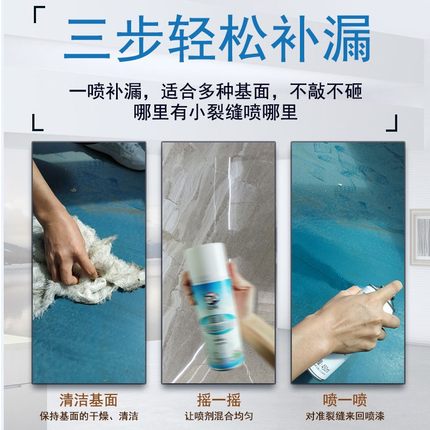 三步轻松补漏

一喷补漏，适合多种基面，不敲不砸
哪里有小裂缝喷哪里

清洁基面
保持基面的干燥、清洁

摇一摇
让喷剂混合均匀

喷一喷
对准裂缝来回喷漆