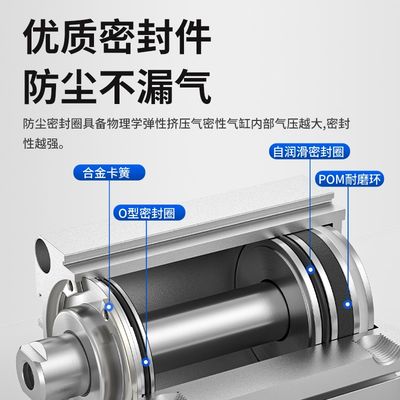 优质密封件
防尘不漏气

防尘密封圈具备物理学弹性挤压气密性气缸内部气压越大,密封性越强。

自润滑密封圈

合金卡簧

POM耐磨环

O型密封圈