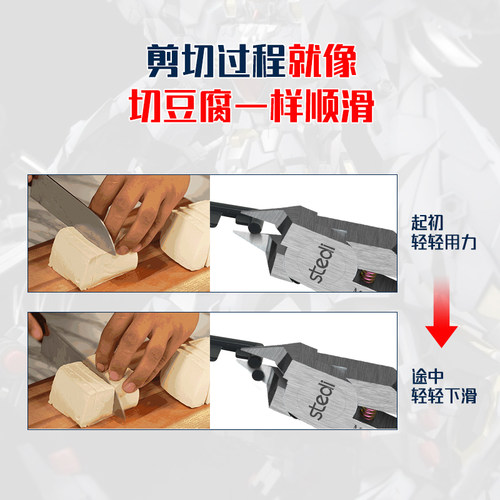 剪切过程就像
切豆腐一样顺滑

stedi

起初
轻轻用力

stedi

途中
轻轻下滑