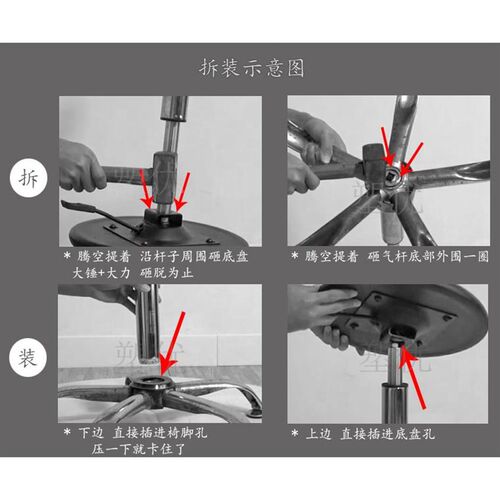 拆装示意图

拆

* 腾空提着 沿杆子周围砸底盘
大锤+大力 砸脱为止

* 腾空提着 砸气杆底部外围一圈

装

* 下边 直接插进椅脚孔
压一下就卡住了

* 上边 直接插进底盘孔