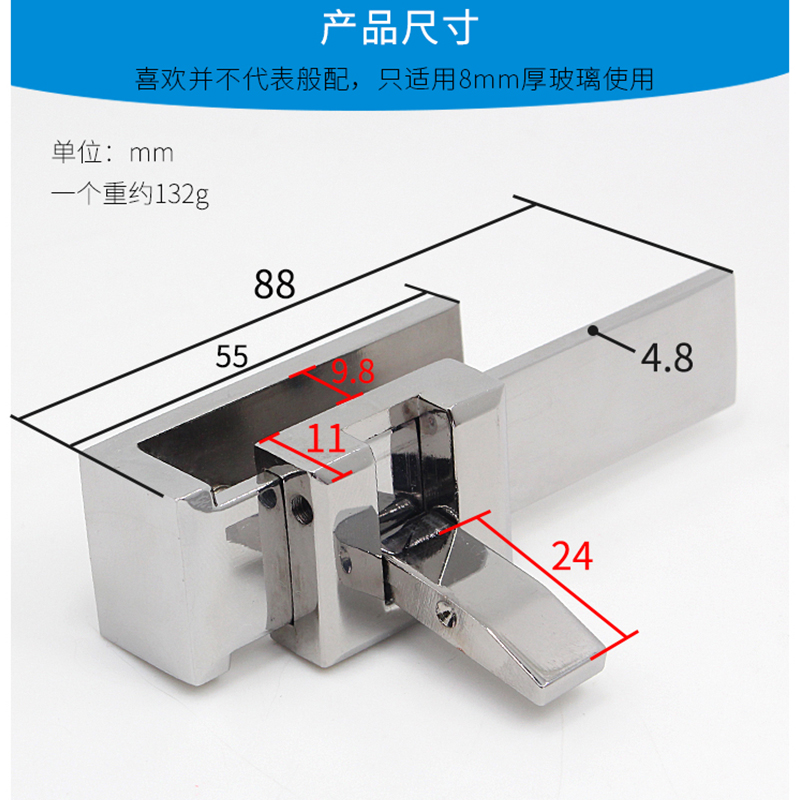 产品尺寸

喜欢并不代表般配，只适用8mm厚玻璃使用

单位：mm
一个重约132g

88

55

9.8

11

4.8

24