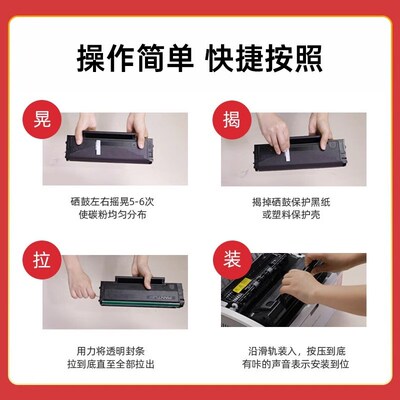 操作简单 快捷按照

晃

硒鼓左右摇晃5-6次
使碳粉均匀分布

揭

揭掉硒鼓保护黑纸
或塑料保护壳

拉

用力将透明封条
拉到底直至全部拉出

装

沿滑轨装入，按压到底
有咔的声音表示安装到位