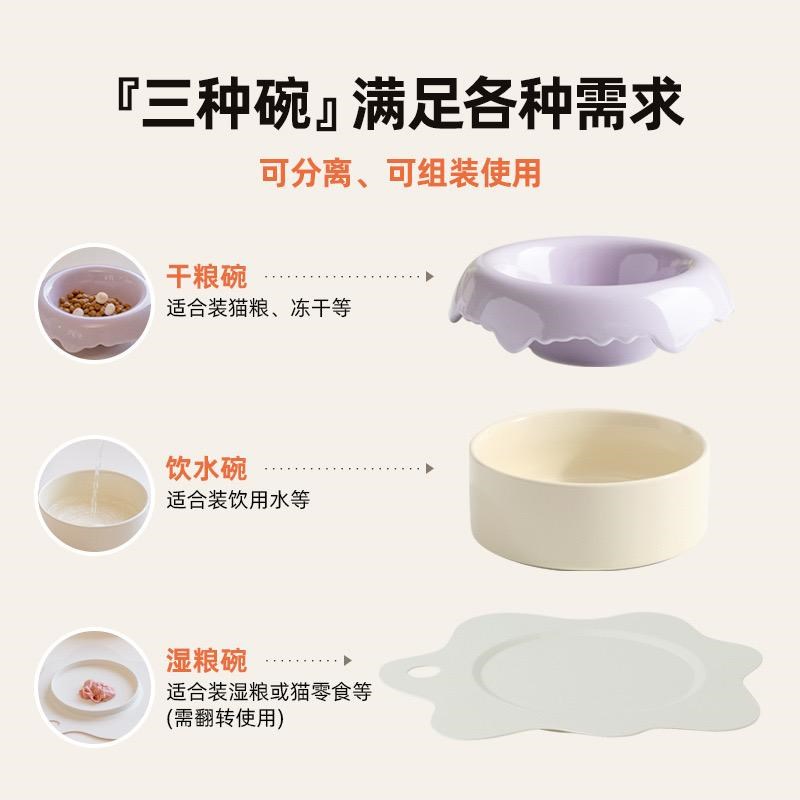 『三种碗』满足各种需求

可分离、可组装使用

干粮碗
适合装猫粮、冻干等

饮水碗
适合装饮用水等

湿粮碗
适合装湿粮或猫零食等
(需翻转使用)