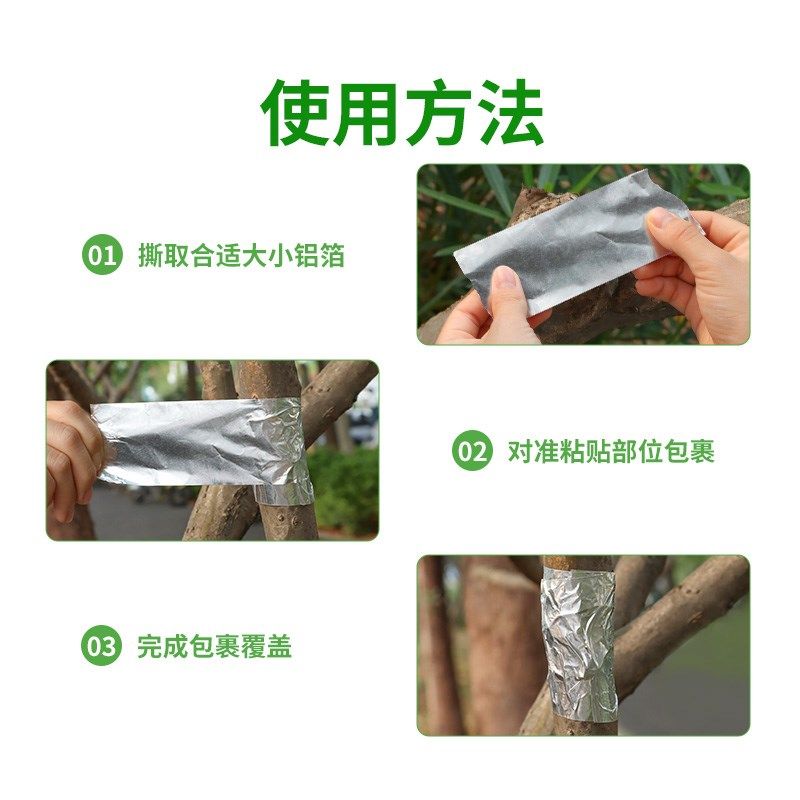 使用方法

01 撕取合适大小铝箔

02 对准粘贴部位包裹

03 完成包裹覆盖