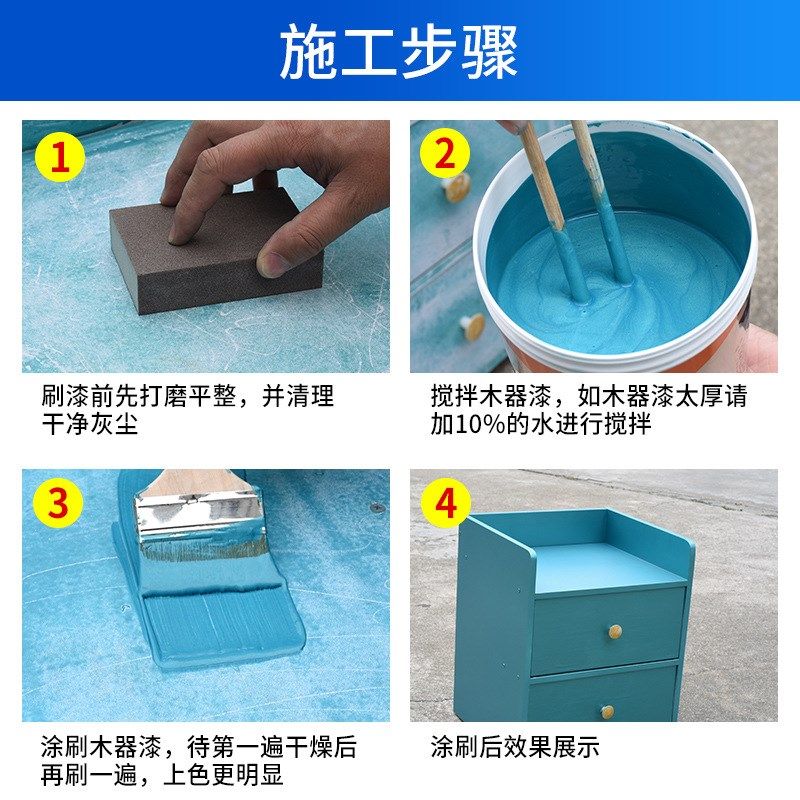 施工步骤

1

刷漆前先打磨平整，并清理干净灰尘

2

搅拌木器漆，如木器漆太厚请加10%的水进行搅拌

3

涂刷木器漆，待第一遍干燥后再刷一遍，上色更明显

4

涂刷后效果展示