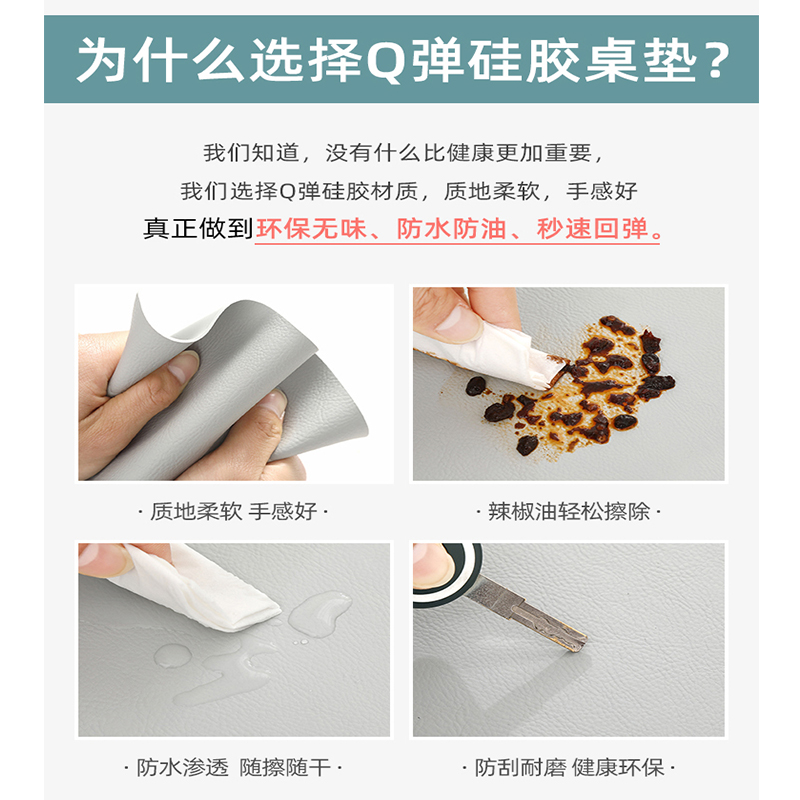 为什么选择Q弹硅胶桌垫？

我们知道，没有什么比健康更加重要，
我们选择Q弹硅胶材质，质地柔软，手感好
真正做到环保无味、防水防油、秒速回弹。

· 质地柔软 手感好 ·

· 辣椒油轻松擦除 ·

· 防水渗透 随擦随干 ·

· 防刮耐磨 健康环保 ·