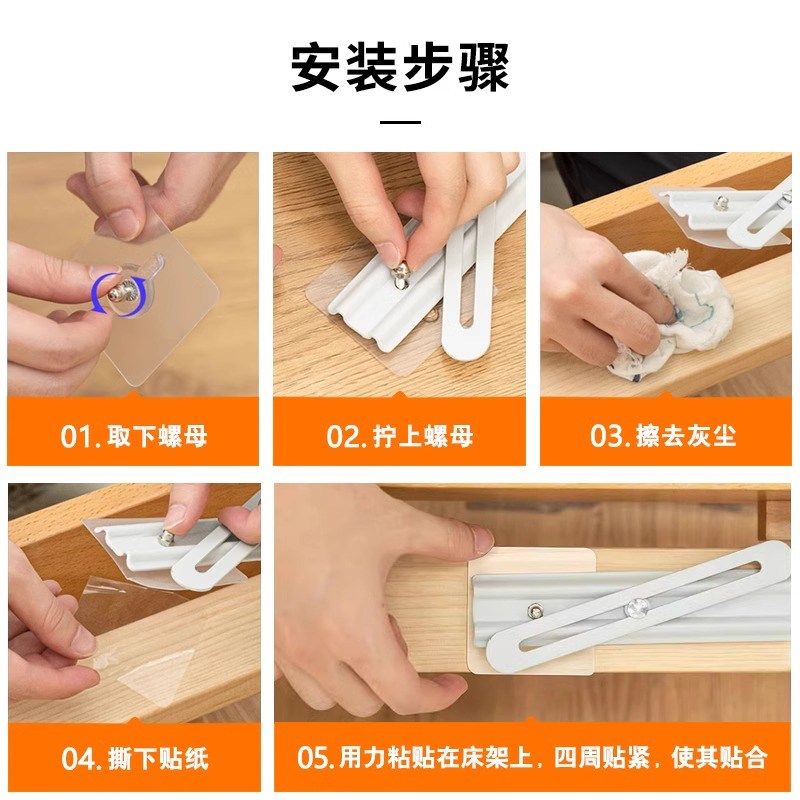 安装步骤

01. 取下螺母

02. 拧上螺母

03. 擦去灰尘

04. 撕下贴纸

05. 用力粘贴在床架上，四周贴紧，使其贴合