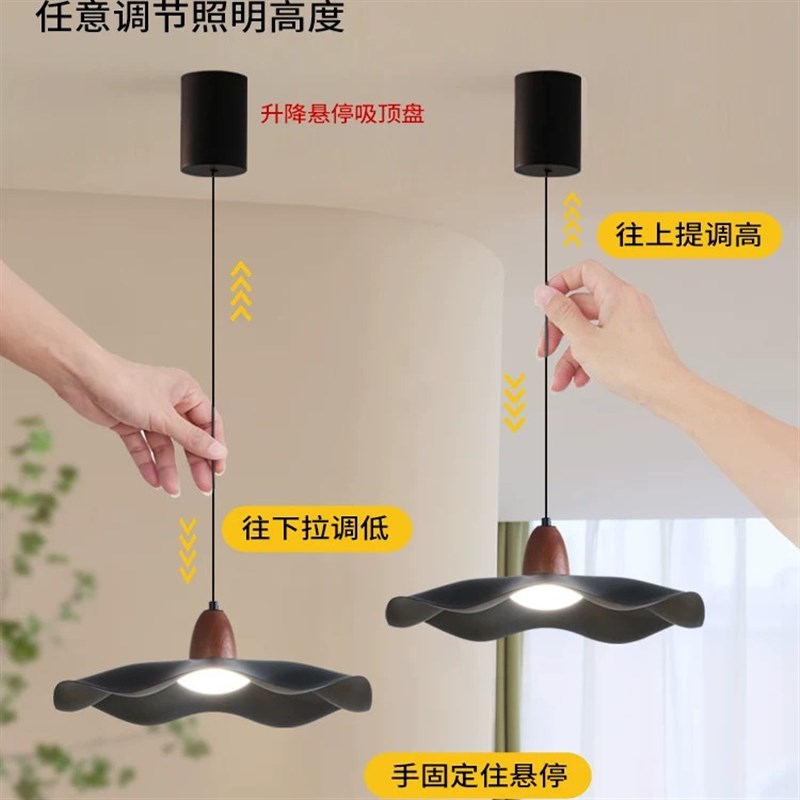 任意调节照明高度

升降悬停吸顶盘

往上提调高

往下拉调低

手固定住悬停