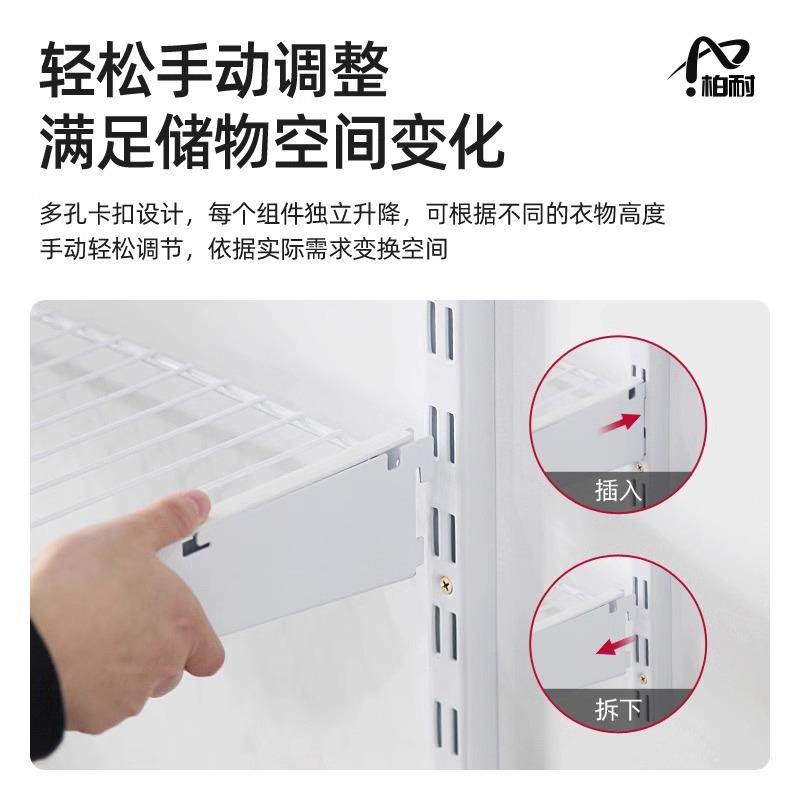 轻松手动调整
满足储物空间变化

柏耐

多孔卡扣设计，每个组件独立升降，可根据不同的衣物高度手动轻松调节，依据实际需求变换空间

插入

拆下