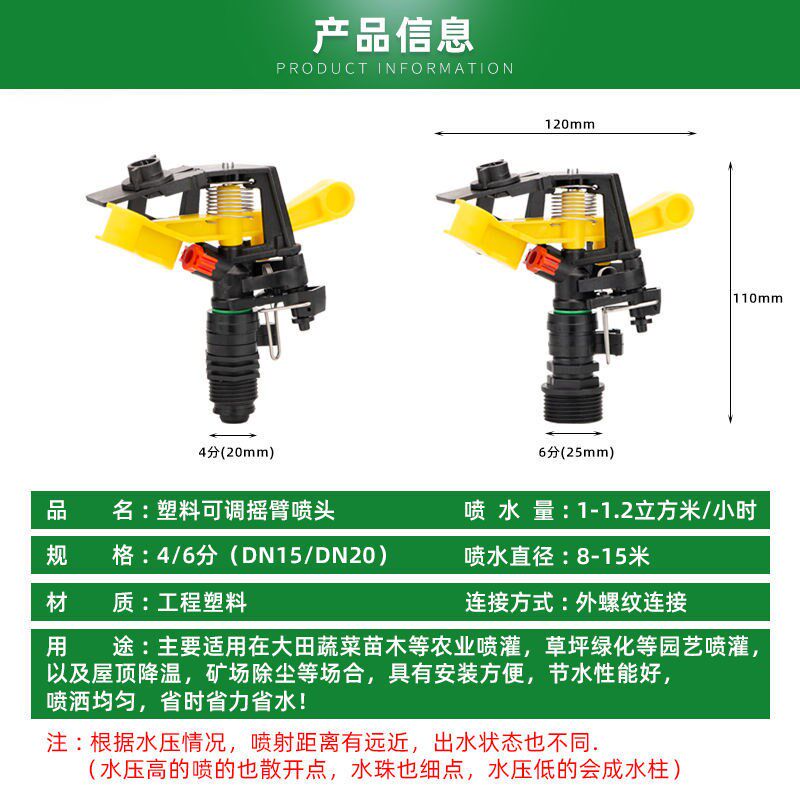 产品信息
PRODUCT INFORMATION

120mm

110mm

4分(20mm)

6分(25mm)

品　　名：塑料可调摇臂喷头

喷 水 量：1-1.2立方米/小时

规　　格：4/6分（DN15/DN20）

喷水直径：8-15米

材　　质：工程塑料

连接方式：外螺纹连接

用　　途：主要适用在大田蔬菜苗木等农业喷灌，草坪绿化等园艺喷灌，以及屋顶降温，矿场除尘等场合，具有安装方便，节水性能好，喷洒均匀，省时省力省水！

注：根据水压情况，喷射距离有远近，出水状态也不同.
（水压高的喷的也散开点，水珠也细点，水压低的会成水柱）