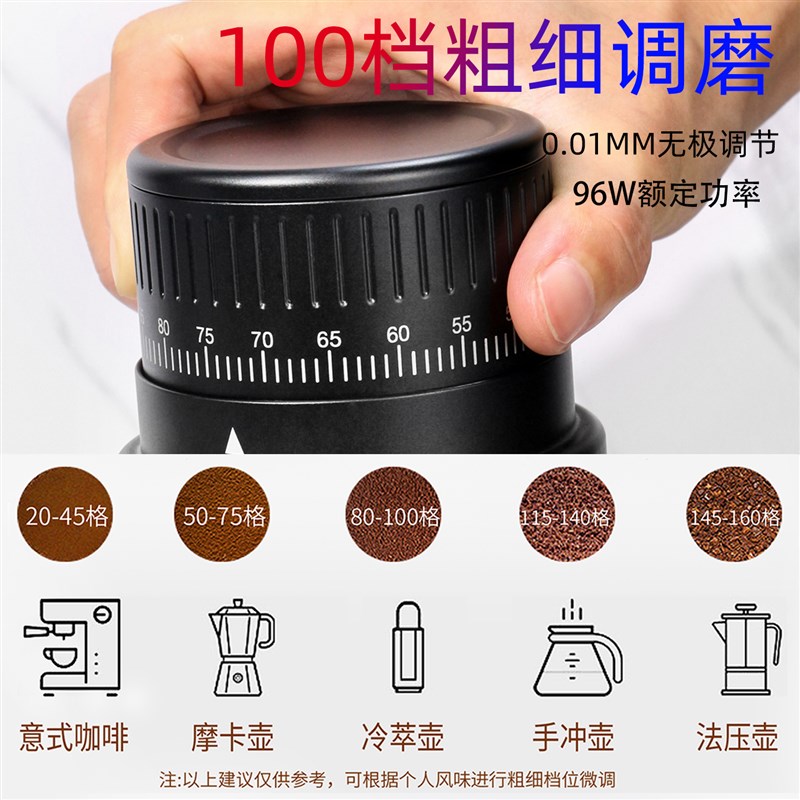 100档粗细调磨

0.01MM无极调节
96W额定功率

80 75 70 65 60 55

20-45格
50-75格
80-100格
115-140格
145-160格

意式咖啡
摩卡壶
冷萃壶
手冲壶
法压壶

注:以上建议仅供参考，可根据个人风味进行粗细档位微调