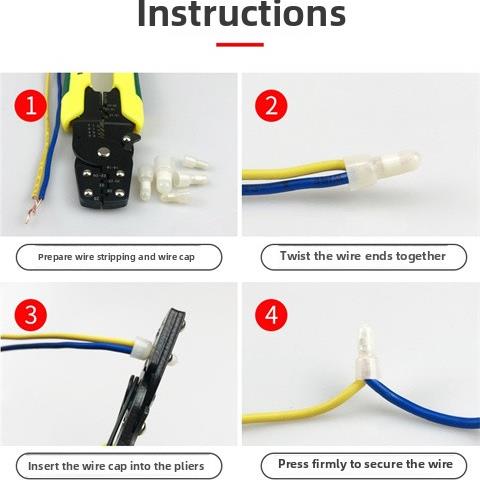 Instructions

1

Prepare wire stripping and wire cap

2

Twist the wire ends together

3

Insert the wire cap into the pliers

4

Press firmly to secure the wire