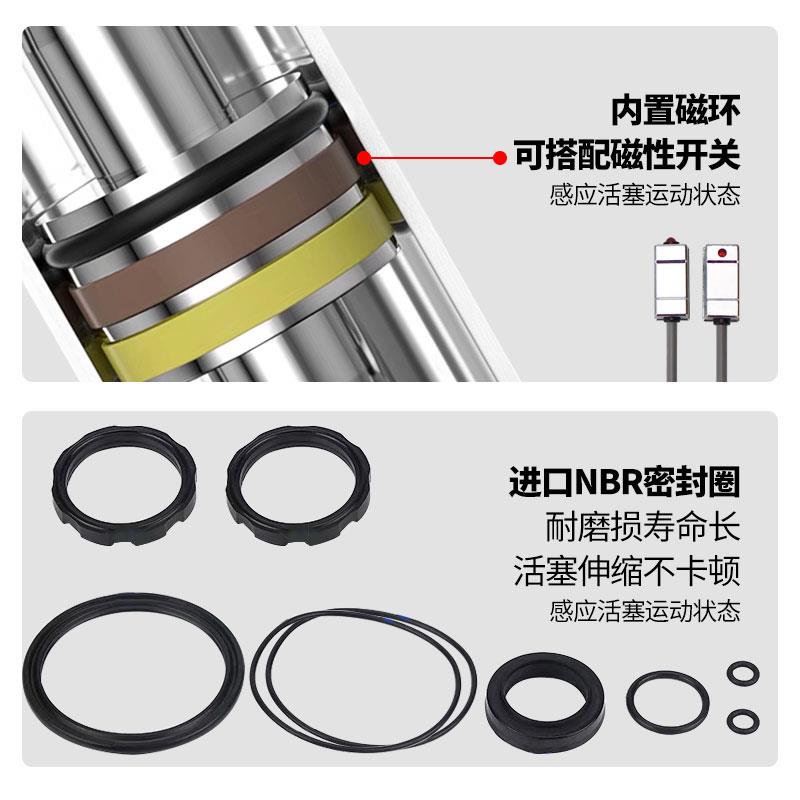 内置磁环
可搭配磁性开关
感应活塞运动状态

进口NBR密封圈
耐磨损寿命长
活塞伸缩不卡顿
感应活塞运动状态