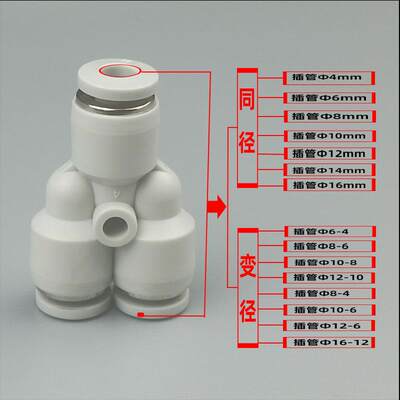 同径

插管Φ4mm
插管Φ6mm
插管Φ8mm
插管Φ10mm
插管Φ12mm
插管Φ14mm
插管Φ16mm

变径

插管Φ6-4
插管Φ8-6
插管Φ10-8
插管Φ12-10
插管Φ8-4
插管Φ10-6
插管Φ12-6
插管Φ16-12