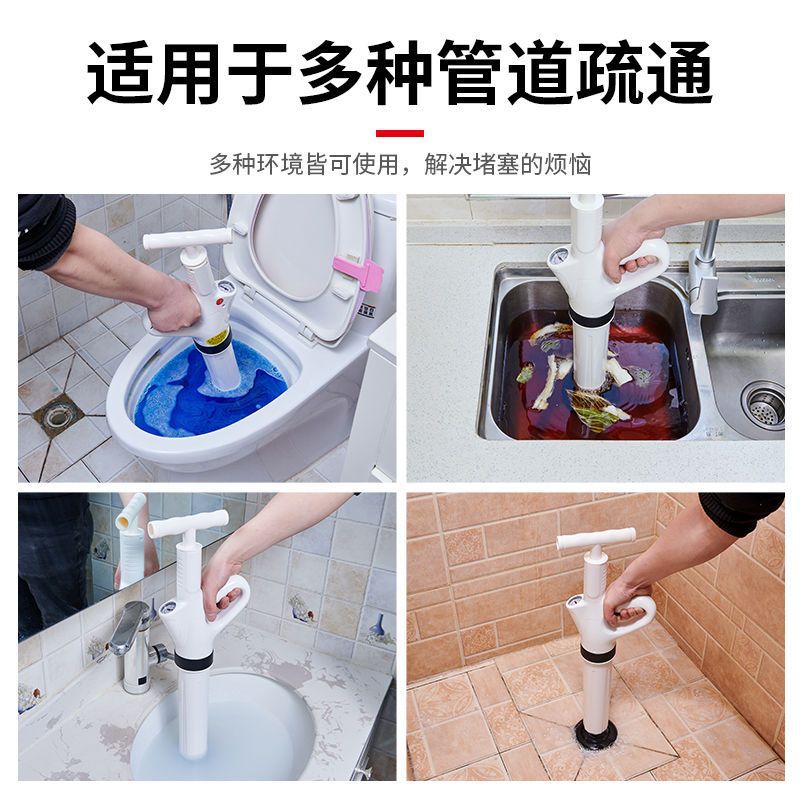 适用于多种管道疏通

多种环境皆可使用，解决堵塞的烦恼