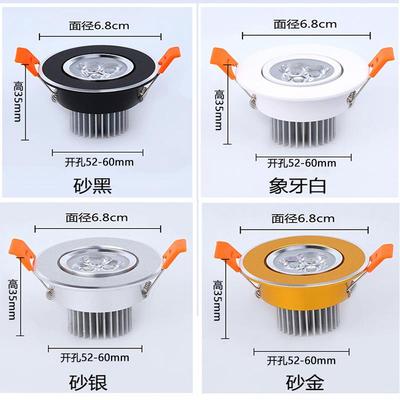 面径6.8cm
高35mm
开孔52-60mm
砂黑

面径6.8cm
高35mm
开孔52-60mm
象牙白

面径6.8cm
高35mm
开孔52-60mm
砂银

面径6.8cm
高35mm
开孔52-60mm
砂金