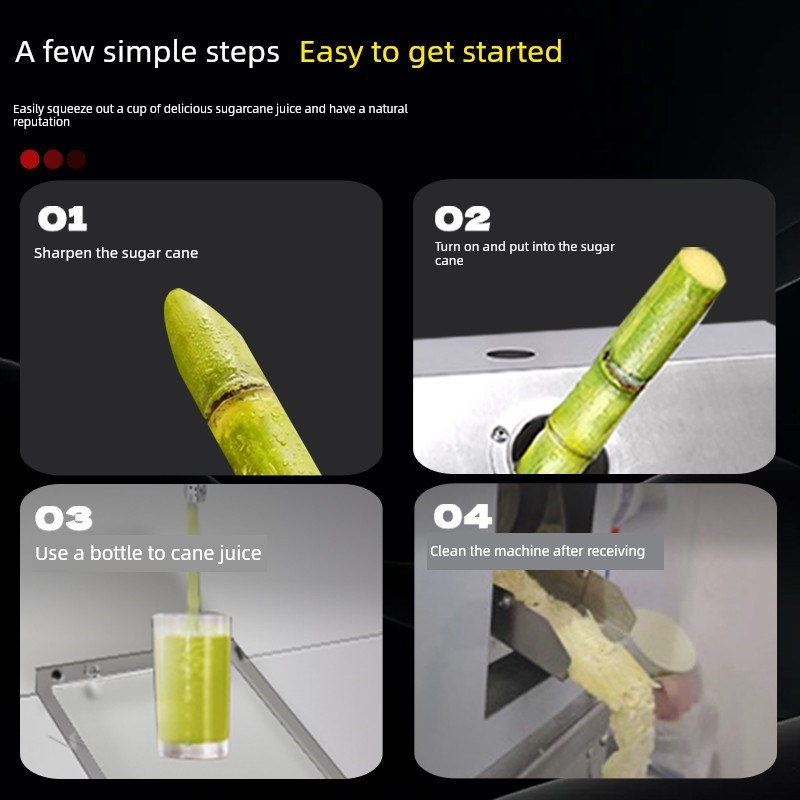 A few simple steps Easy to get started

Easily squeeze out a cup of delicious sugarcane juice and have a natural reputation

01
Sharpen the sugar cane

02
Turn on and put into the sugar cane

03
Use a bottle to cane juice

04
Clean the machine after receiving